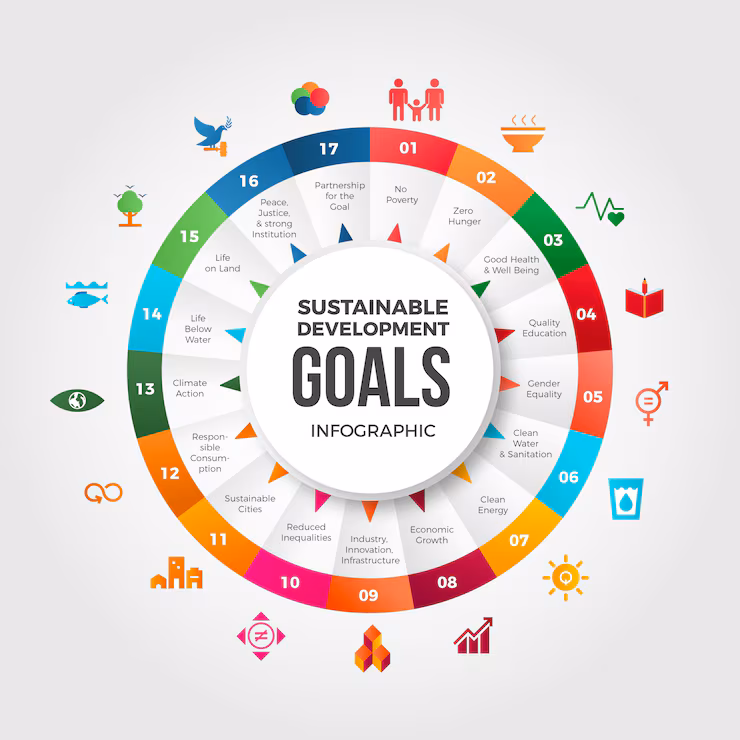 SUSTAINABLE DEVELOPMENT
GOALS
INFOGRAPHIC

01
No Poverty

02
Zero Hunger

03
Good Health & Well Being

04
Quality Education

05
Gender Equality

06
Clean Water & Sanitation

07
Clean Energy

08
Economic Growth

09
Industry, Innovation, Infrastructure

10
Reduced Inequalities

11
Sustainable Cities

12
Responsible Consumption

13
Climate Action

14
Life Below Water

15
Life on Land

16
Peace, Justice, & strong Institution

17
Partnership for the Goal